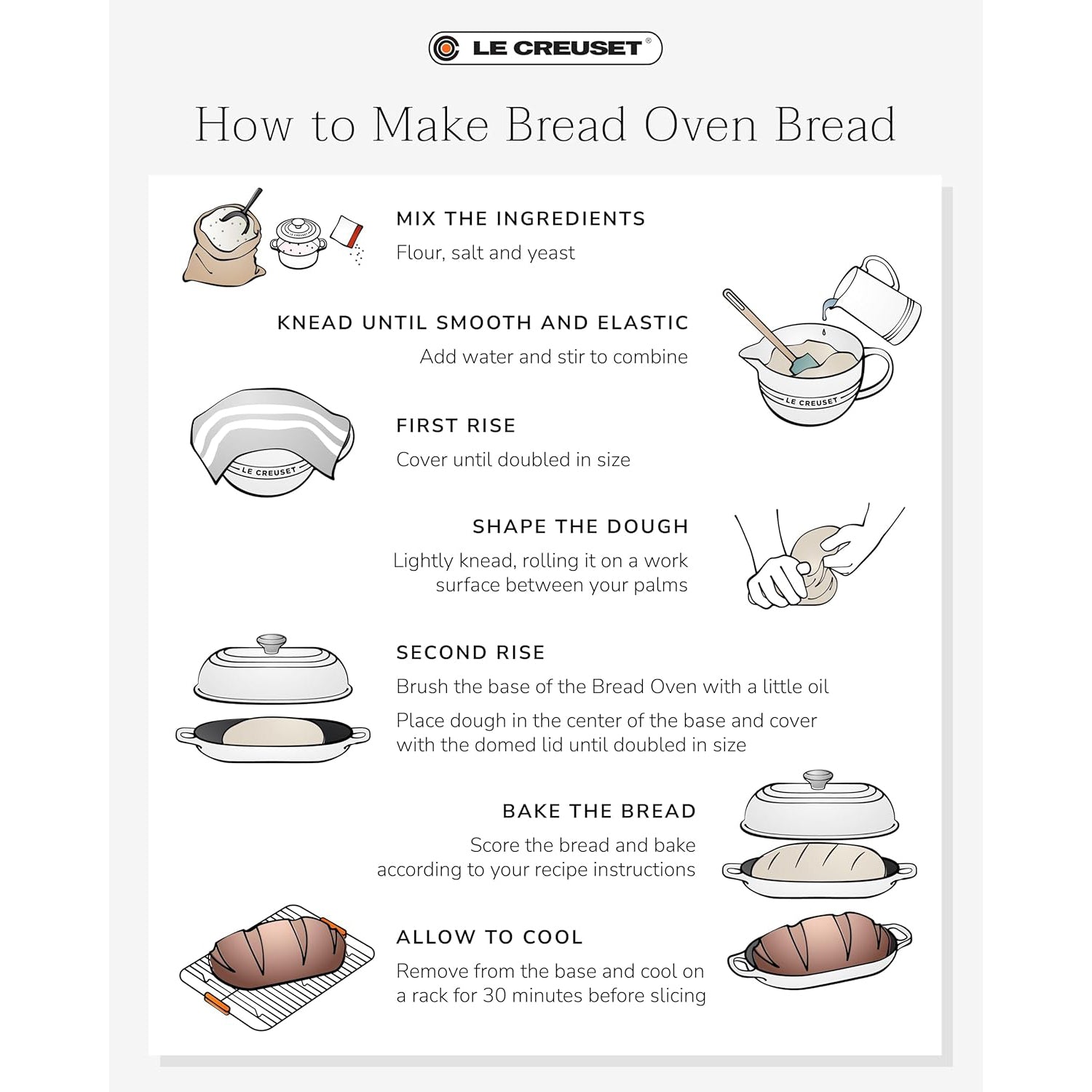 LE CREUSET®

How to Make Bread Oven Bread

MIX THE INGREDIENTS
Flour, salt and yeast

KNEAD UNTIL SMOOTH AND ELASTIC
Add water and stir to combine

LE CREUSET

FIRST RISE
Cover until doubled in size

LE CREUSET

SHAPE THE DOUGH
Lightly knead, rolling it on a work surface between your palms

SECOND RISE
Brush the base of the Bread Oven with a little oil

Place dough in the center of the base and cover with the domed lid until doubled in size

BAKE THE BREAD
Score the bread and bake according to your recipe instructions

ALLOW TO COOL
Remove from the base and cool on a rack for 30 minutes before slicing