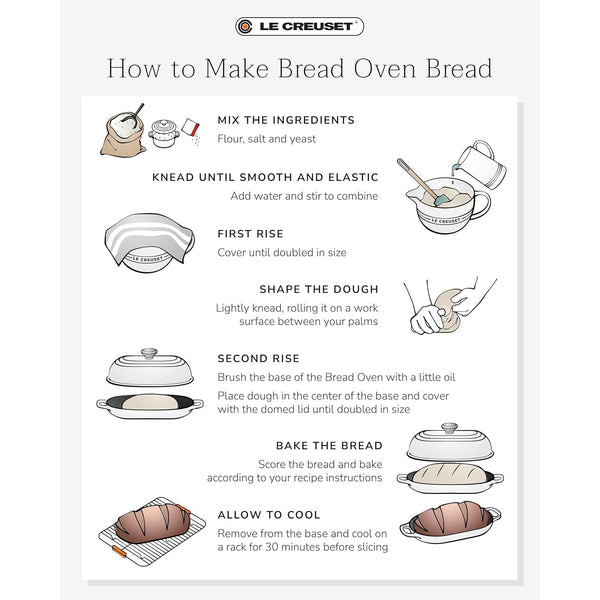 LE CREUSET

How to Make Bread Oven Bread

MIX THE INGREDIENTS
Flour, salt and yeast

KNEAD UNTIL SMOOTH AND ELASTIC
Add water and stir to combine

LE CREUSET

FIRST RISE
Cover until doubled in size

LE CREUSET

SHAPE THE DOUGH
Lightly knead, rolling it on a work surface between your palms

SECOND RISE
Brush the base of the Bread Oven with a little oil
Place dough in the center of the base and cover with the domed lid until doubled in size

BAKE THE BREAD
Score the bread and bake according to your recipe instructions

ALLOW TO COOL
Remove from the base and cool on a rack for 30 minutes before slicing