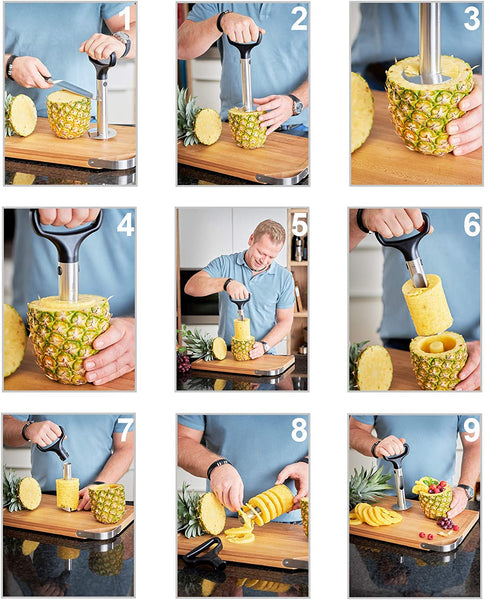 1
2
3
4
5
6
7
8
9